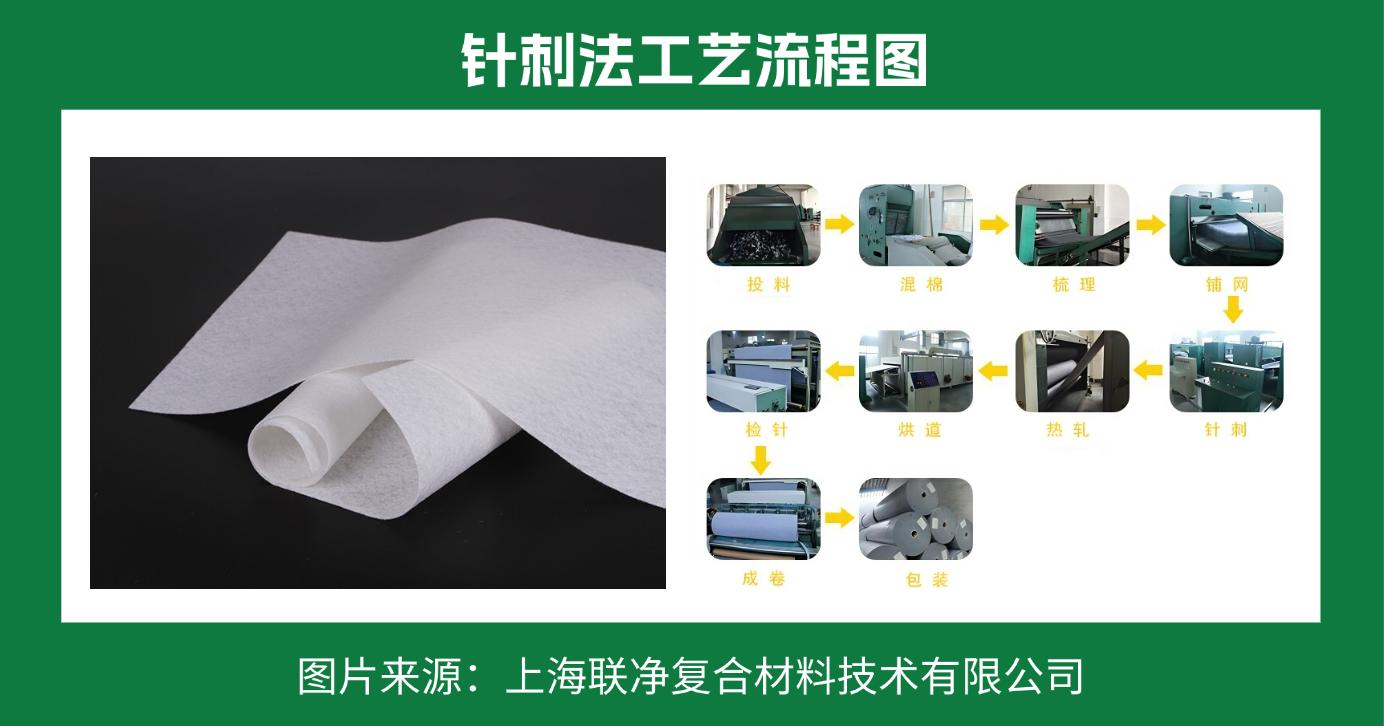 针刺法工艺流程图

投料

混棉

梳理

铺网

针刺

热轧

烘道

检针

成卷

包装

图片来源：上海联净复合材料技术有限公司