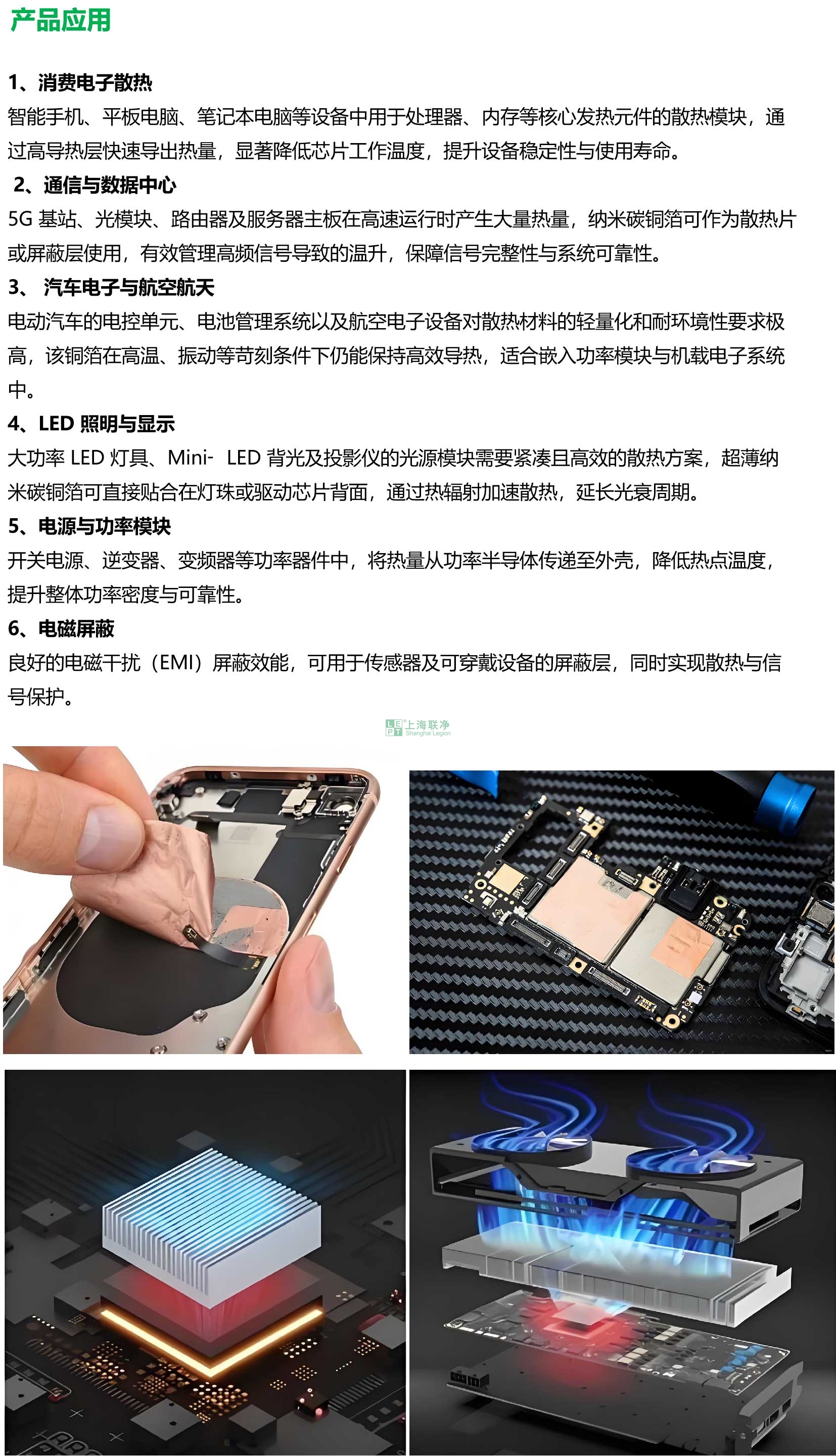 产品应用

1、消费电子散热
智能手机、平板电脑、笔记本电脑等设备中用于处理器、内存等核心发热元件的散热模块，通过高导热层快速导出热量，显著降低芯片工作温度，提升设备稳定性与使用寿命。

2、通信与数据中心
5G 基站、光模块、路由器及服务器主板在高速运行时产生大量热量，纳米碳铜箔可作为散热片或屏蔽层使用，有效管理高频信号导致的温升，保障信号完整性与系统可靠性。

3、 汽车电子与航空航天
电动汽车的电控单元、电池管理系统以及航空电子设备对散热材料的轻量化和耐环境性要求极高，该铜箔在高温、振动等苛刻条件下仍能保持高效导热，适合嵌入功率模块与机载电子系统中。

4、LED 照明与显示
大功率 LED 灯具、Mini- LED 背光及投影仪的光源模块需要紧凑且高效的散热方案，超薄纳米碳铜箔可直接贴合在灯珠或驱动芯片背面，通过热辐射加速散热，延长光衰周期。

5、电源与功率模块
开关电源、逆变器、变频器等功率器件中，将热量从功率半导体传递至外壳，降低热点温度，提升整体功率密度与可靠性。

6、电磁屏蔽
良好的电磁干扰（EMI）屏蔽效能，可用于传感器及可穿戴设备的屏蔽层，同时实现散热与信号保护。

LEPT 上海联净 Shanghai Legion